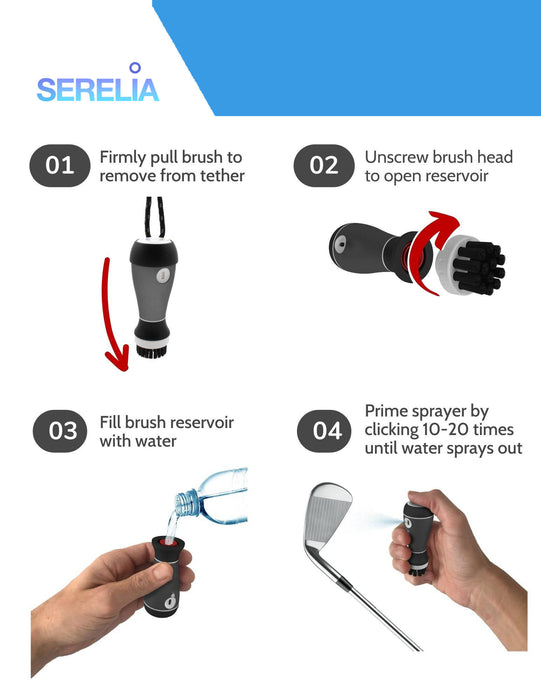 SERELIA

01 Firmly pull brush to remove from tether

02 Unscrew brush head to open reservoir

03 Fill brush reservoir with water

04 Prime sprayer by clicking 10-20 times until water sprays out